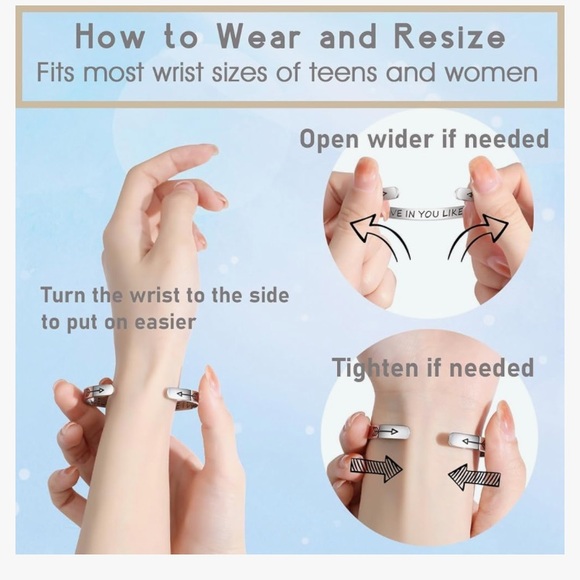 How to Wear and Resize
Fits most wrist sizes of teens and women

Open wider if needed

VE IN YOU LIKE

Turn the wrist to the side to put on easier

Tighten if needed